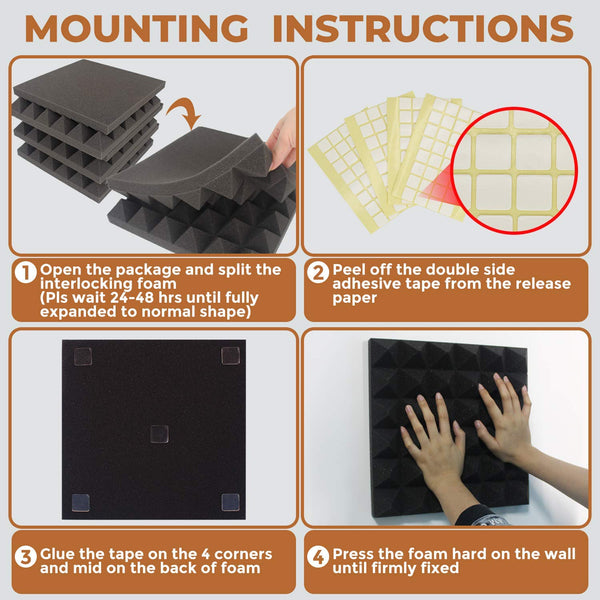 MOUNTING INSTRUCTIONS

1 Open the package and split the interlocking foam
(Pls wait 24-48 hrs until fully expanded to normal shape)

2 Peel off the double side adhesive tape from the release paper

3 Glue the tape on the 4 corners and mid on the back of foam

4 Press the foam hard on the wall until firmly fixed